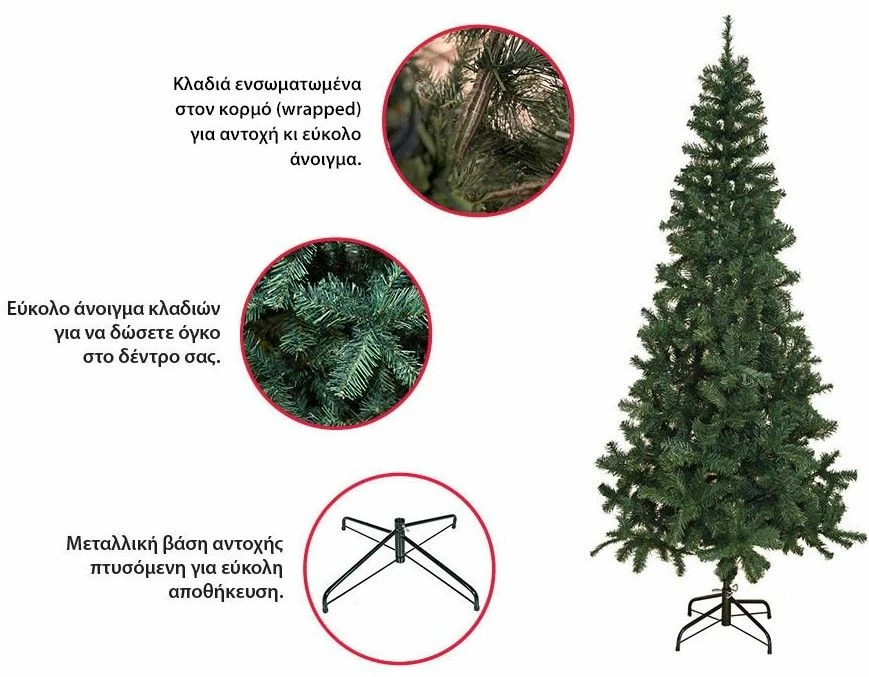 Κλαδιά ενσωματωμένα στον κορμό (wrapped) για αντοχή κι εύκολο άνοιγμα.

Εύκολο άνοιγμα κλαδιών για να δώσετε όγκο στο δέντρο σας.

Μεταλλική βάση αντοχής πτυσόμενη για εύκολη αποθήκευση.